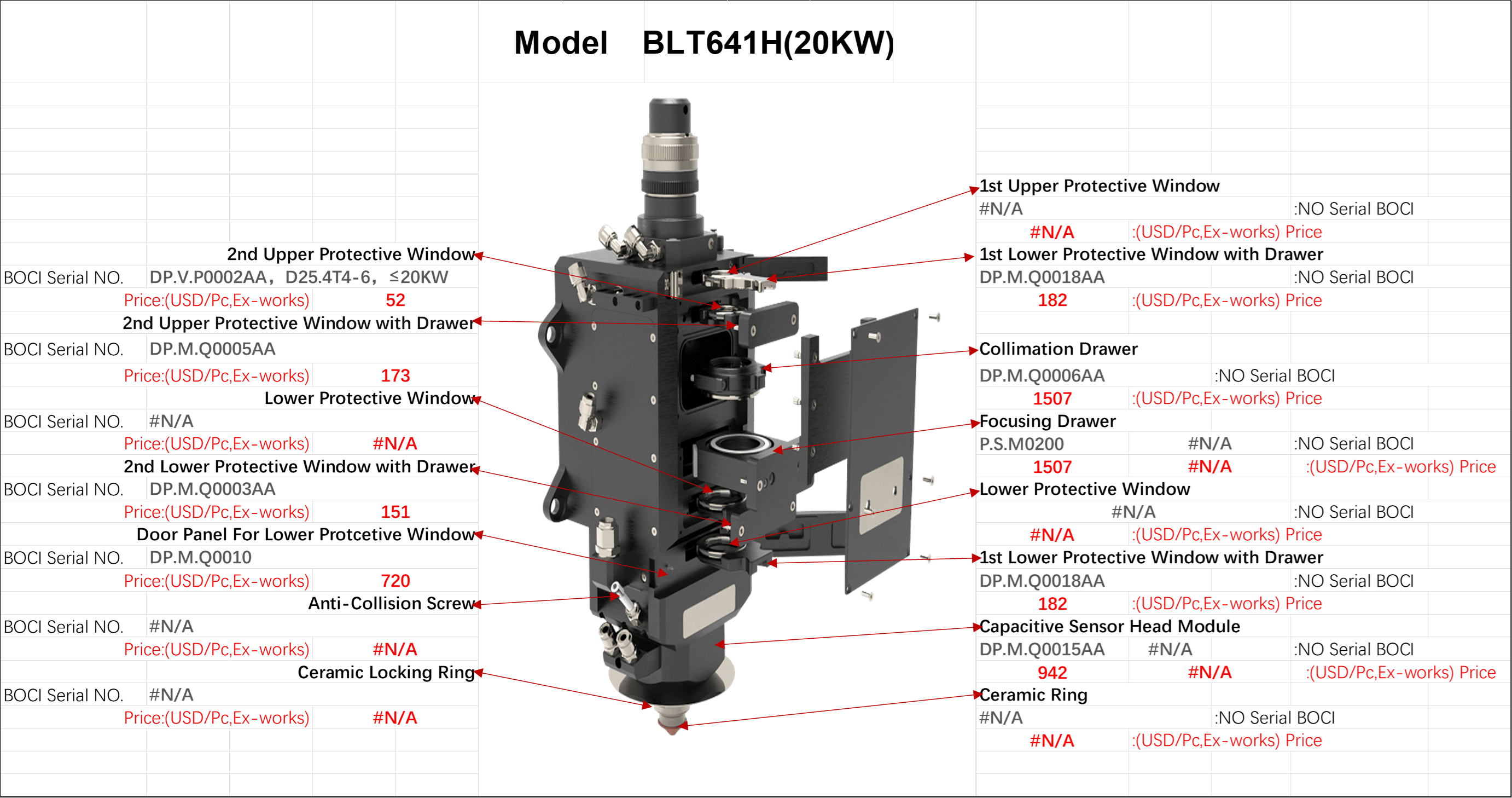 Model BLT641H(20KW)

2nd Upper Protective Window
BOCI Serial NO. DP.V.P0002AA，D25.4T4-6，≤20KW
Price:(USD/Pc,Ex-works) 52
2nd Upper Protective Window with Drawer
BOCI Serial NO. DP.M.Q0005AA
Price:(USD/Pc,Ex-works) 173
Lower Protective Window
BOCI Serial NO. #N/A
Price:(USD/Pc,Ex-works) #N/A
2nd Lower Protective Window with Drawer
BOCI Serial NO. DP.M.Q0003AA
Price:(USD/Pc,Ex-works) 151
Door Panel For Lower Protcetive Window
BOCI Serial NO. DP.M.Q0010
Price:(USD/Pc,Ex-works) 720
Anti-Collision Screw
BOCI Serial NO. #N/A
Price:(USD/Pc,Ex-works) #N/A
Ceramic Locking Ring
BOCI Serial NO. #N/A
Price:(USD/Pc,Ex-works) #N/A

1st Upper Protective Window
#N/A :NO Serial BOCI
#N/A :(USD/Pc,Ex-works) Price
1st Lower Protective Window with Drawer
DP.M.Q0018AA :NO Serial BOCI
182 :(USD/Pc,Ex-works) Price
Collimation Drawer
DP.M.Q0006AA :NO Serial BOCI
1507 :(USD/Pc,Ex-works) Price
Focusing Drawer
P.S.M0200 #N/A :NO Serial BOCI
1507 #N/A :(USD/Pc,Ex-works) Price
Lower Protective Window
#N/A :NO Serial BOCI
#N/A :(USD/Pc,Ex-works) Price
1st Lower Protective Window with Drawer
DP.M.Q0018AA :NO Serial BOCI
182 :(USD/Pc,Ex-works) Price
Capacitive Sensor Head Module
DP.M.Q0015AA #N/A :NO Serial BOCI
942 #N/A :(USD/Pc,Ex-works) Price
Ceramic Ring
#N/A :NO Serial BOCI
#N/A :(USD/Pc,Ex-works) Price